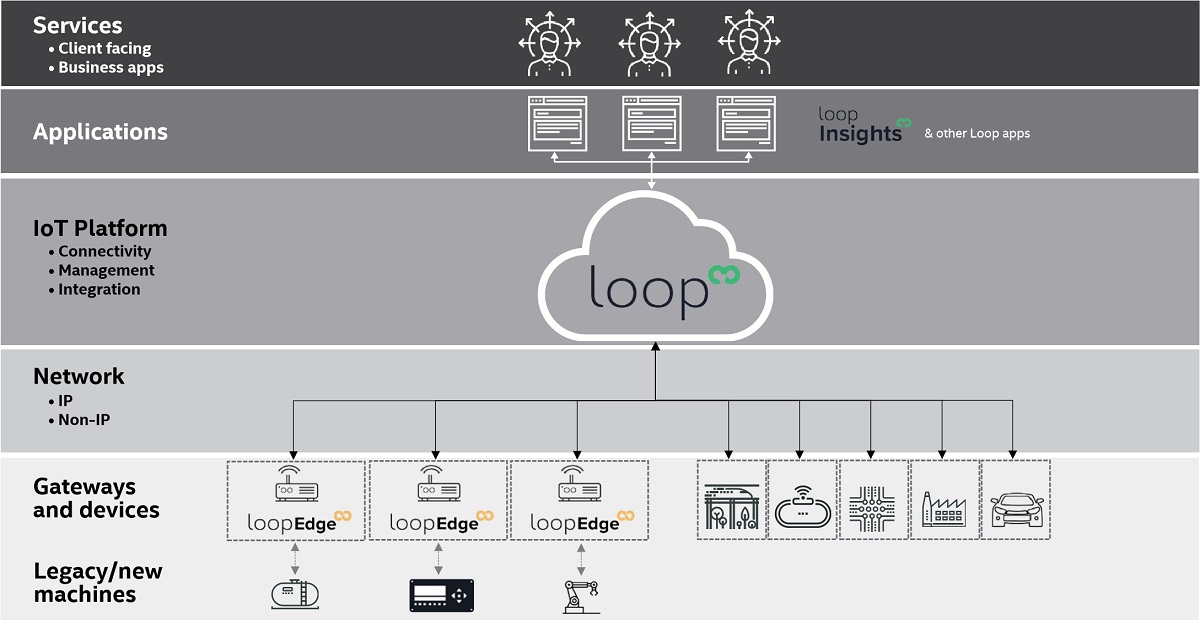 Services
• Client facing
• Business apps

Applications

loop Insights & other Loop apps

IoT Platform
• Connectivity
• Management
• Integration

loop

Network
• IP
• Non-IP

Gateways and devices

loopEdge

loopEdge

loopEdge

Legacy/new machines